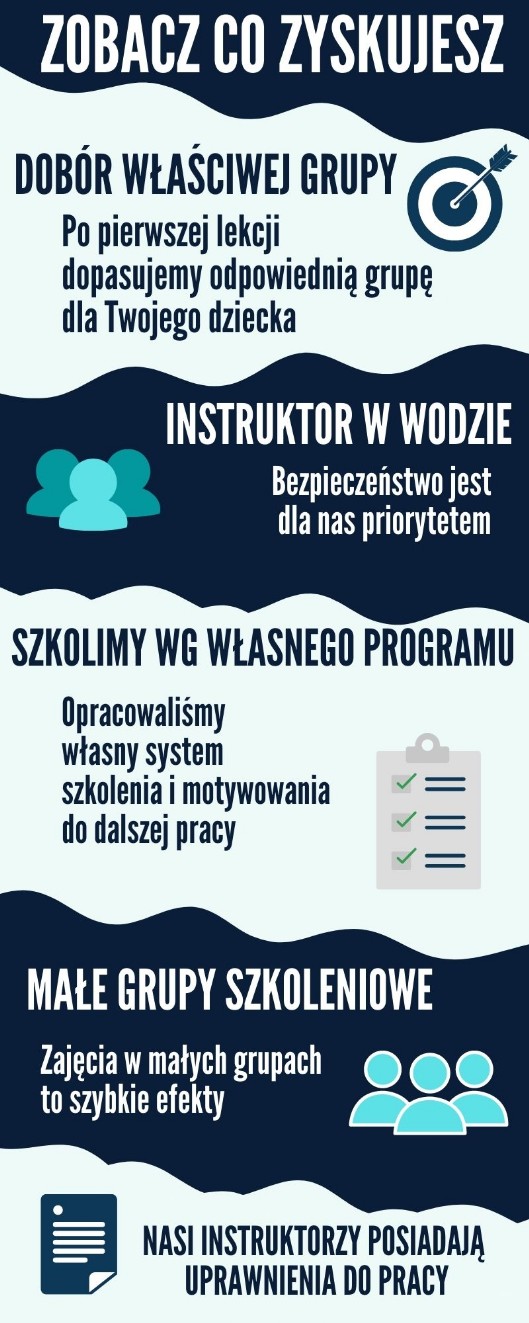 ZOBACZ CO ZYSKUJESZ

DOBÓR WŁAŚCIWEJ GRUPY

Po pierwszej lekcji dopasujemy odpowiednią grupę dla Twojego dziecka

INSTRUKTOR W WODZIE

Bezpieczeństwo jest dla nas priorytetem

SZKOLIMY WG WŁASNEGO PROGRAMU

Opracowaliśmy własny system szkolenia i motywowania do dalszej pracy

MAŁE GRUPY SZKOLENIOWE

Zajęcia w małych grupach to szybkie efekty

NASI INSTRUKTORZY POSIADAJĄ UPRAWNIENIA DO PRACY